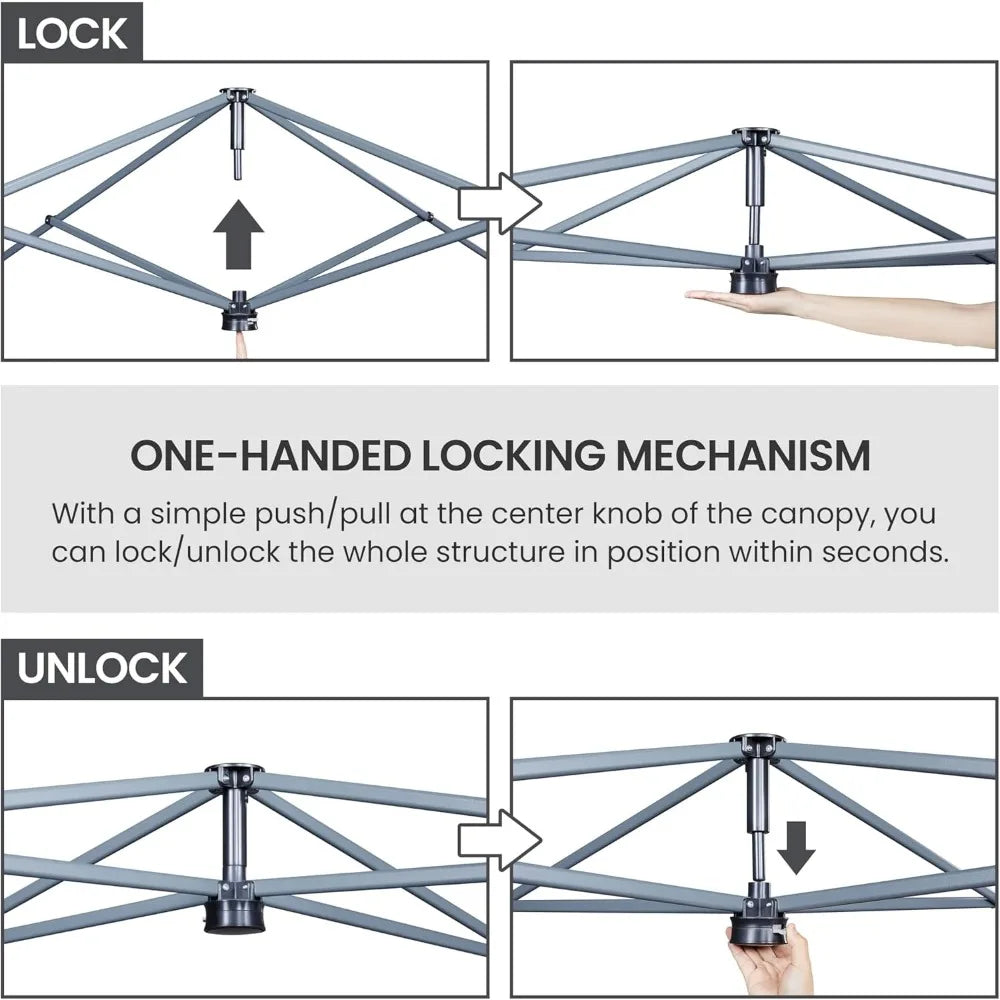 LOCK

ONE-HANDED LOCKING MECHANISM

With a simple push/pull at the center knob of the canopy, you can lock/unlock the whole structure in position within seconds.

UNLOCK